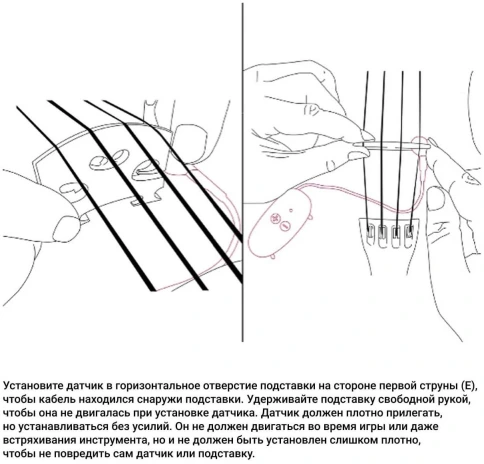 Установите датчик в горизонтальное отверстие подставки на стороне первой струны (E), чтобы кабель находился снаружи подставки. Удерживайте подставку свободной рукой, чтобы она не двигалась при установке датчика. Датчик должен плотно прилегать, но устанавливаться без усилий. Он не должен двигаться во время игры или даже встряхивания инструмента, но и не должен быть установлен слишком плотно, чтобы не повредить сам датчик или подставку.