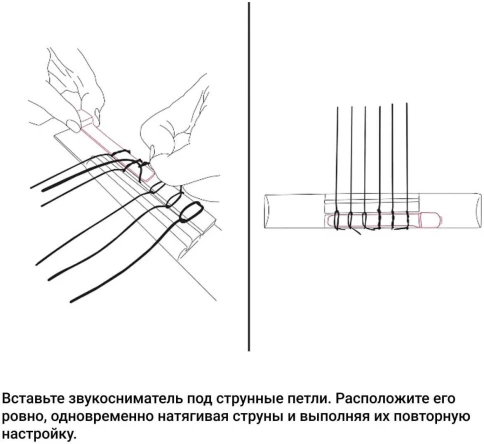 Вставьте звукосниматель под струнные петли. Расположите его ровно, одновременно натягивая струны и выполняя их повторную настройку.