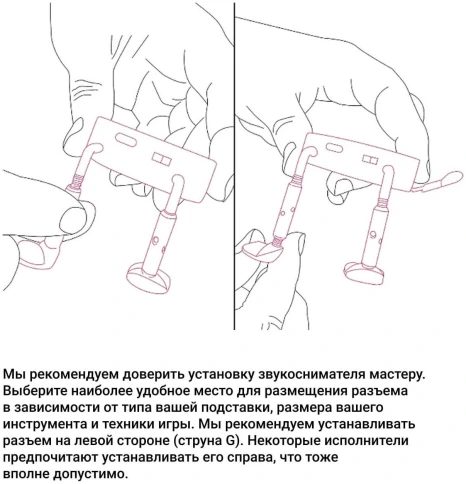 Мы рекомендуем доверить установку звукоснимателя мастеру. Выберите наиболее удобное место для размещения разъема в зависимости от типа вашей подставки, размера вашего инструмента и техники игры. Мы рекомендуем устанавливать разъем на левой стороне (струна G). Некоторые исполнители предпочитают устанавливать его справа, что тоже вполне допустимо.