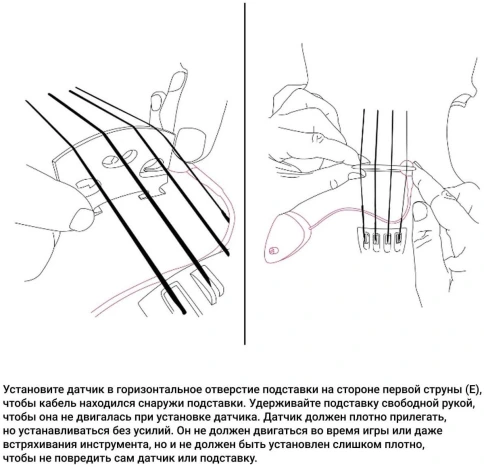 Установите датчик в горизонтальное отверстие подставки на стороне первой струны (E), чтобы кабель находился снаружи подставки. Удерживайте подставку свободной рукой, чтобы она не двигалась при установке датчика. Датчик должен плотно прилегать, но устанавливаться без усилий. Он не должен двигаться во время игры или даже встряхивания инструмента, но и не должен быть установлен слишком плотно, чтобы не повредить сам датчик или подставку.