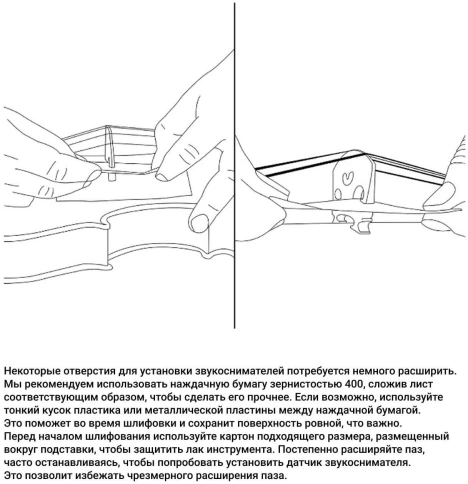 Некоторые отверстия для установки звукоснимателей потребуется немного расширить. Мы рекомендуем использовать наждачную бумагу зернистостью 400, сложив лист соответствующим образом, чтобы сделать его прочнее. Если возможно, используйте тонкий кусок пластика или металлической пластины между наждачной бумагой. Это поможет во время шлифовки и сохранит поверхность ровной, что важно. Перед началом шлифования используйте картон подходящего размера, размещенный вокруг подставки, чтобы защитить лак инструмента. Постепенно расширяйте паз, часто останавливаясь, чтобы попробовать установить датчик звукоснимателя. Это позволит избежать чрезмерного расширения паза.