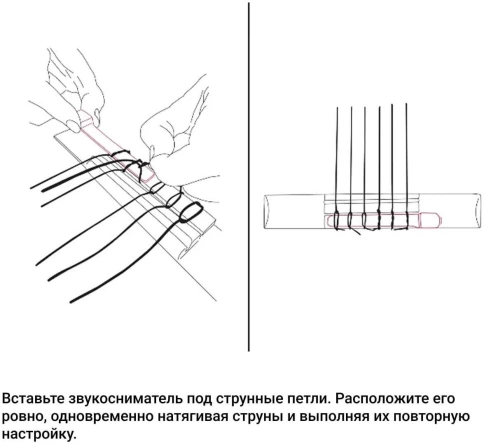 Вставьте звукосниматель под струнные петли. Расположите его ровно, одновременно натягивая струны и выполняя их повторную настройку.