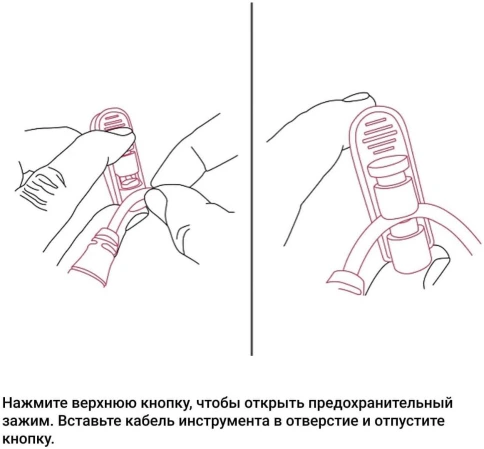 Нажмите верхнюю кнопку, чтобы открыть предохранительный зажим. Вставьте кабель инструмента в отверстие и отпустите кнопку.