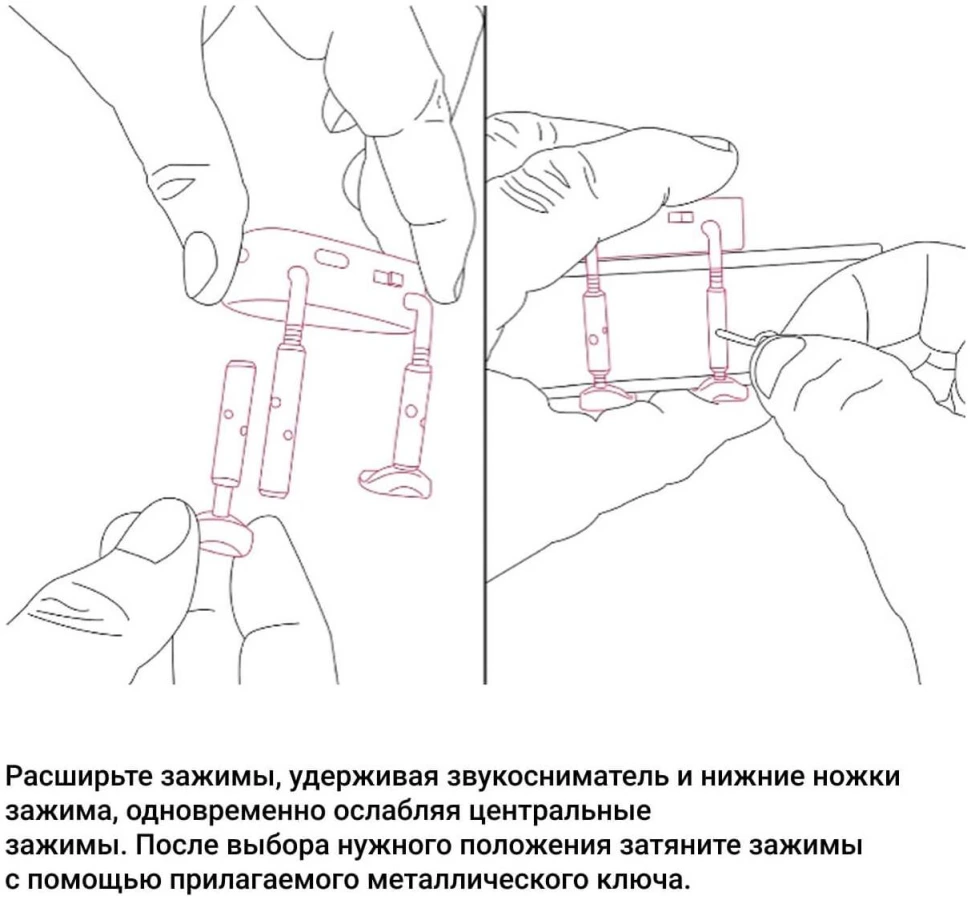 Расширьте зажимы, удерживая звукосниматель и нижние ножки зажима, одновременно ослабляя центральные зажимы. После выбора нужного положения затяните зажимы с помощью прилагаемого металлического ключа.