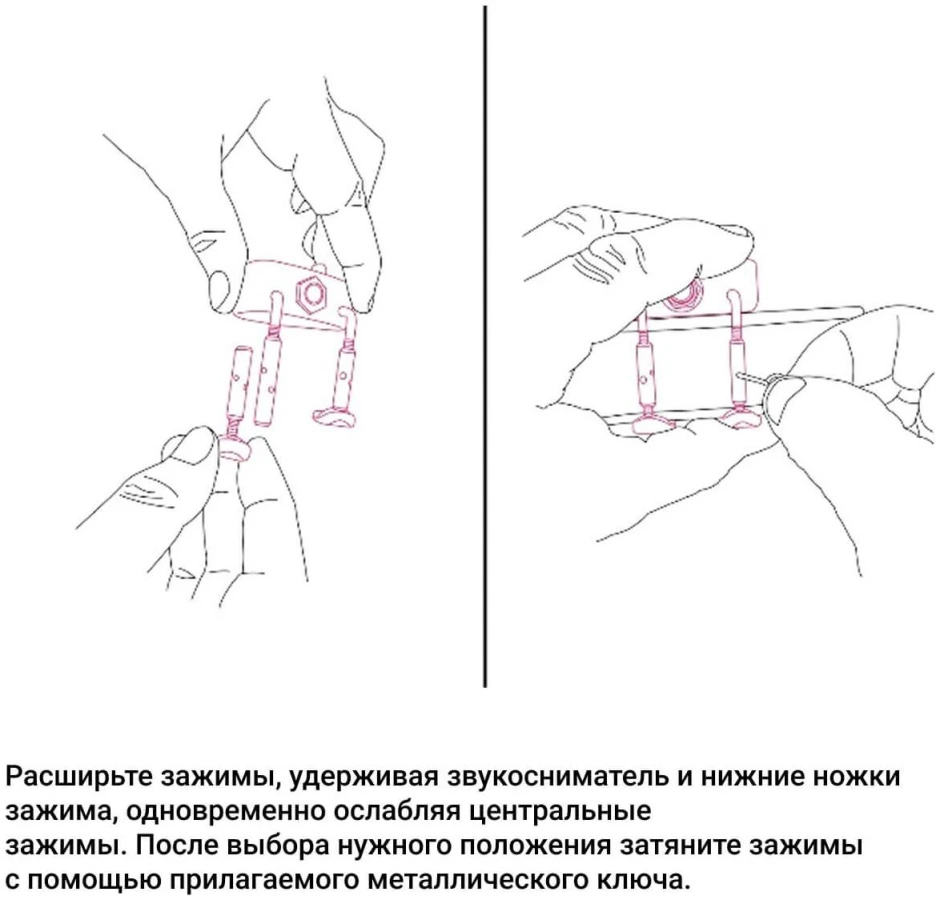 Расширьте зажимы, удерживая звукосниматель и нижние ножки зажима, одновременно ослабляя центральные зажимы. После выбора нужного положения затяните зажимы с помощью прилагаемого металлического ключа.