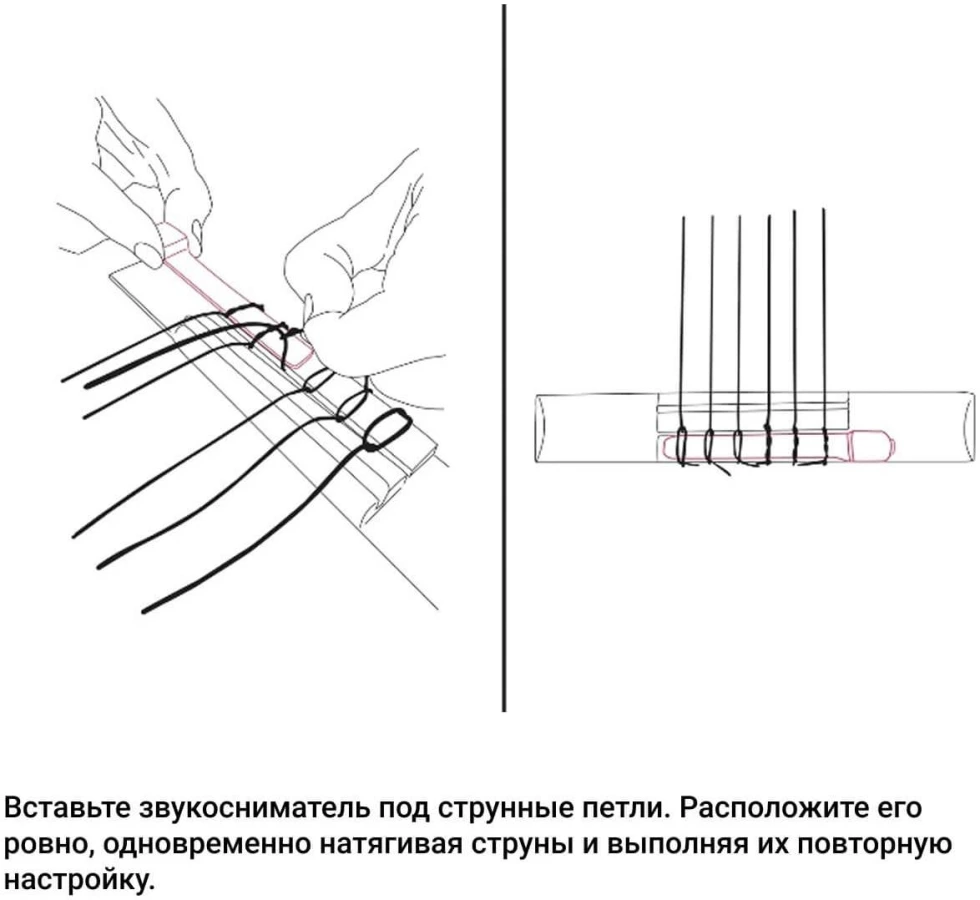 Вставьте звукосниматель под струнные петли. Расположите его ровно, одновременно натягивая струны и выполняя их повторную настройку.