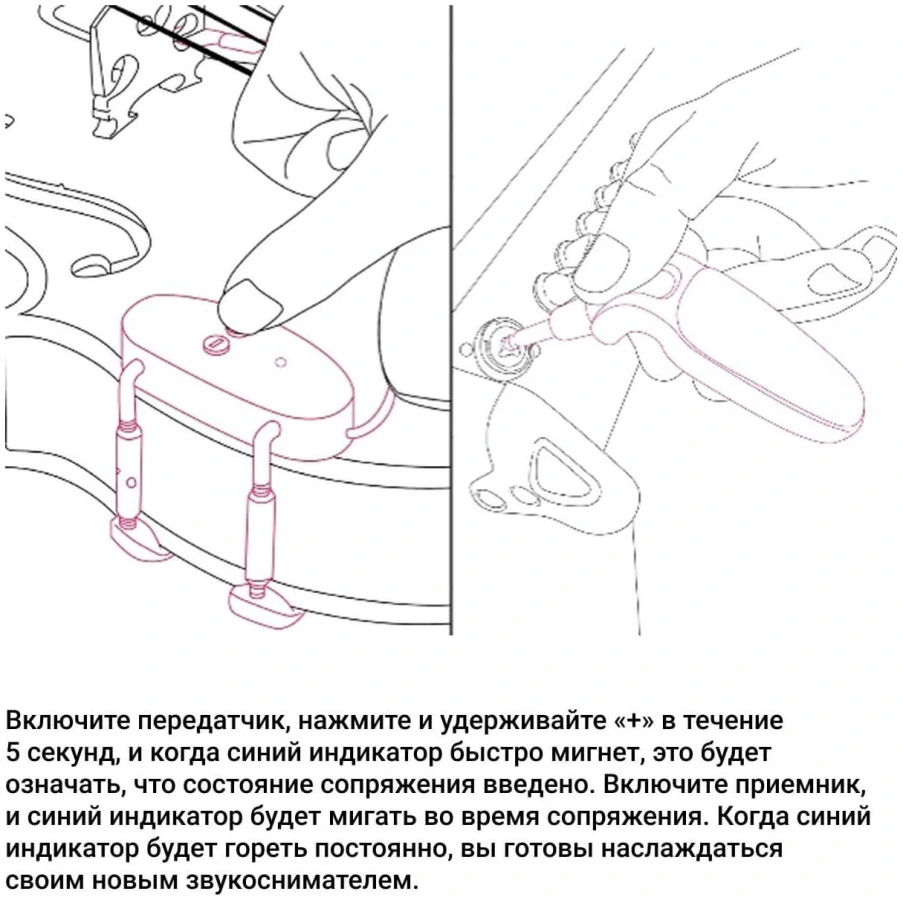 Включите передатчик, нажмите и удерживайте «+» в течение 5 секунд, и когда синий индикатор быстро мигнет, это будет означать, что состояние сопряжения введено. Включите приемник, и синий индикатор будет мигать во время сопряжения. Когда синий индикатор будет гореть постоянно, вы готовы наслаждаться своим новым звукоснимателем.