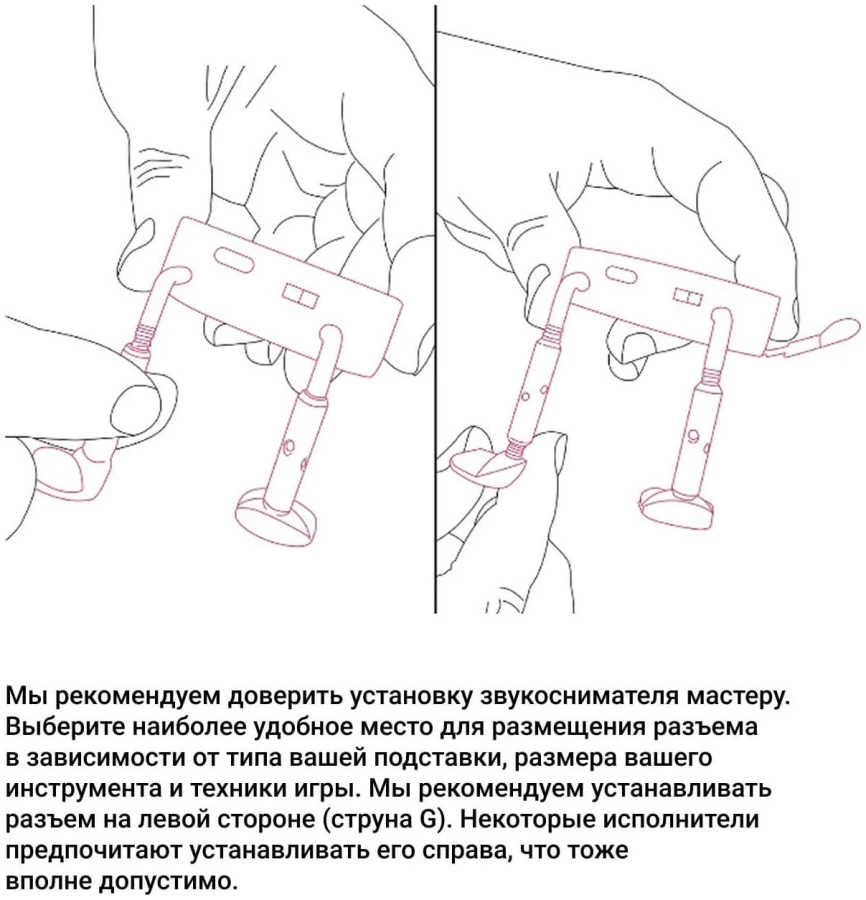 Мы рекомендуем доверить установку звукоснимателя мастеру. Выберите наиболее удобное место для размещения разъема в зависимости от типа вашей подставки, размера вашего инструмента и техники игры. Мы рекомендуем устанавливать разъем на левой стороне (струна G). Некоторые исполнители предпочитают устанавливать его справа, что тоже вполне допустимо.