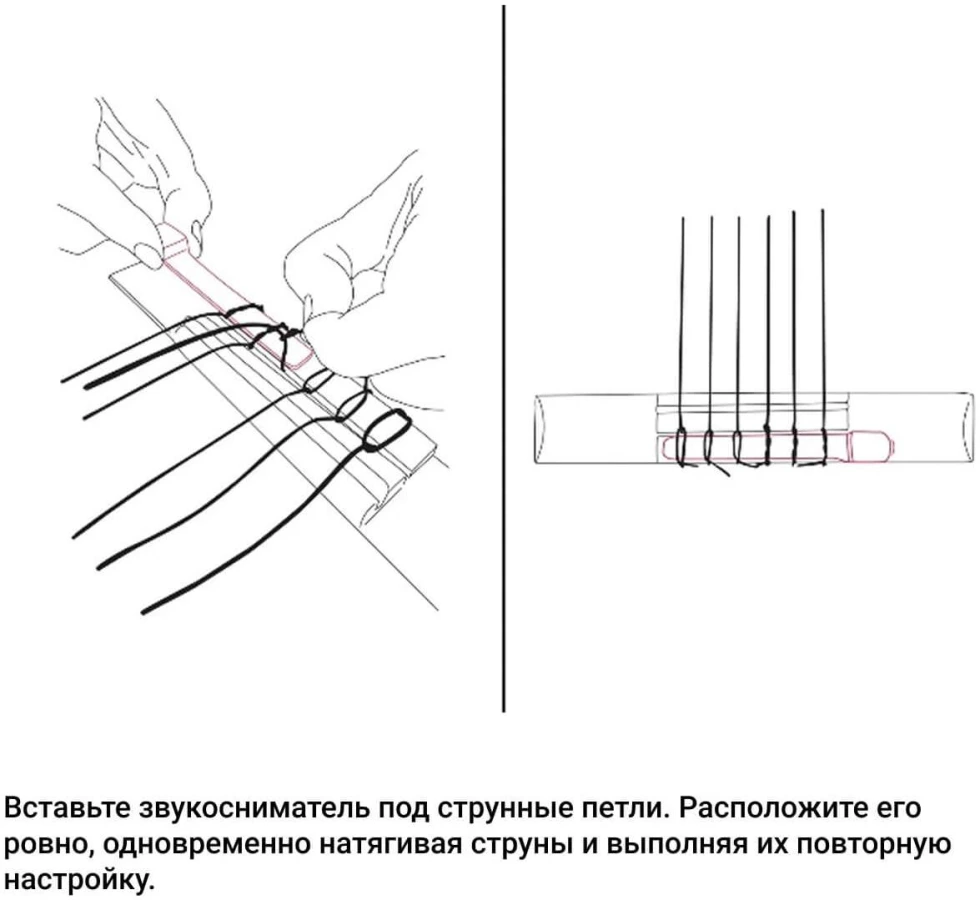 Вставьте звукосниматель под струнные петли. Расположите его ровно, одновременно натягивая струны и выполняя их повторную настройку.