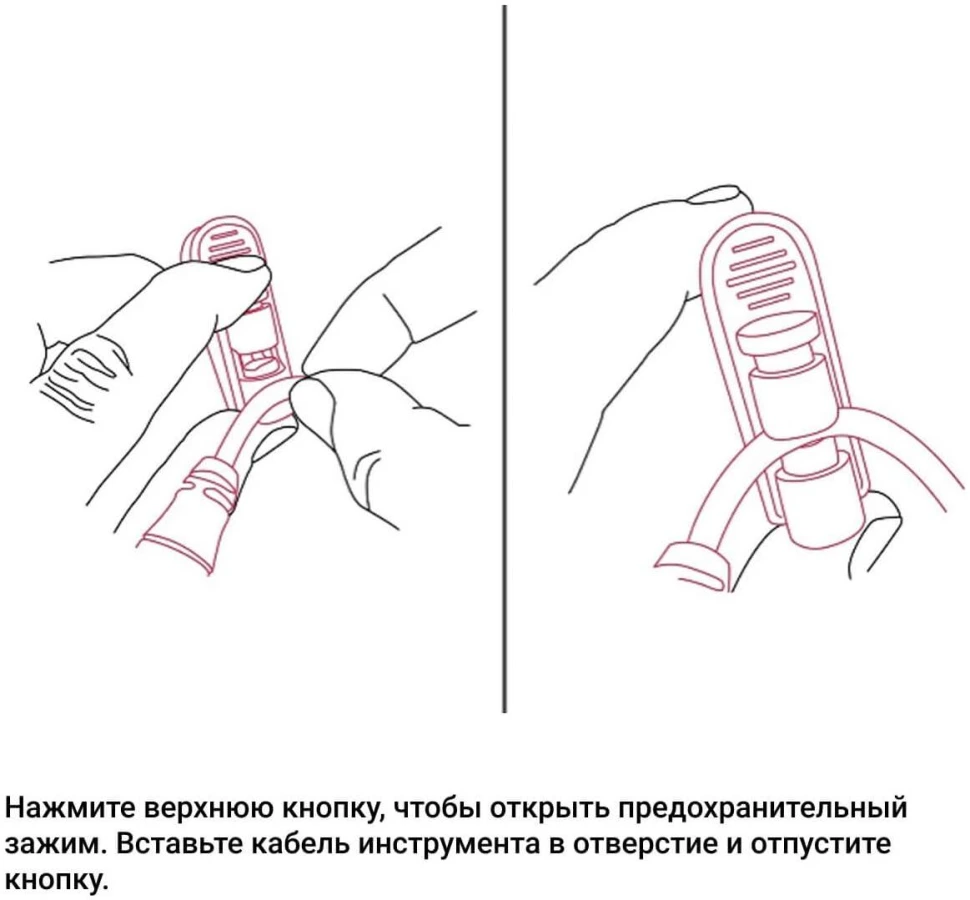 Нажмите верхнюю кнопку, чтобы открыть предохранительный зажим. Вставьте кабель инструмента в отверстие и отпустите кнопку.